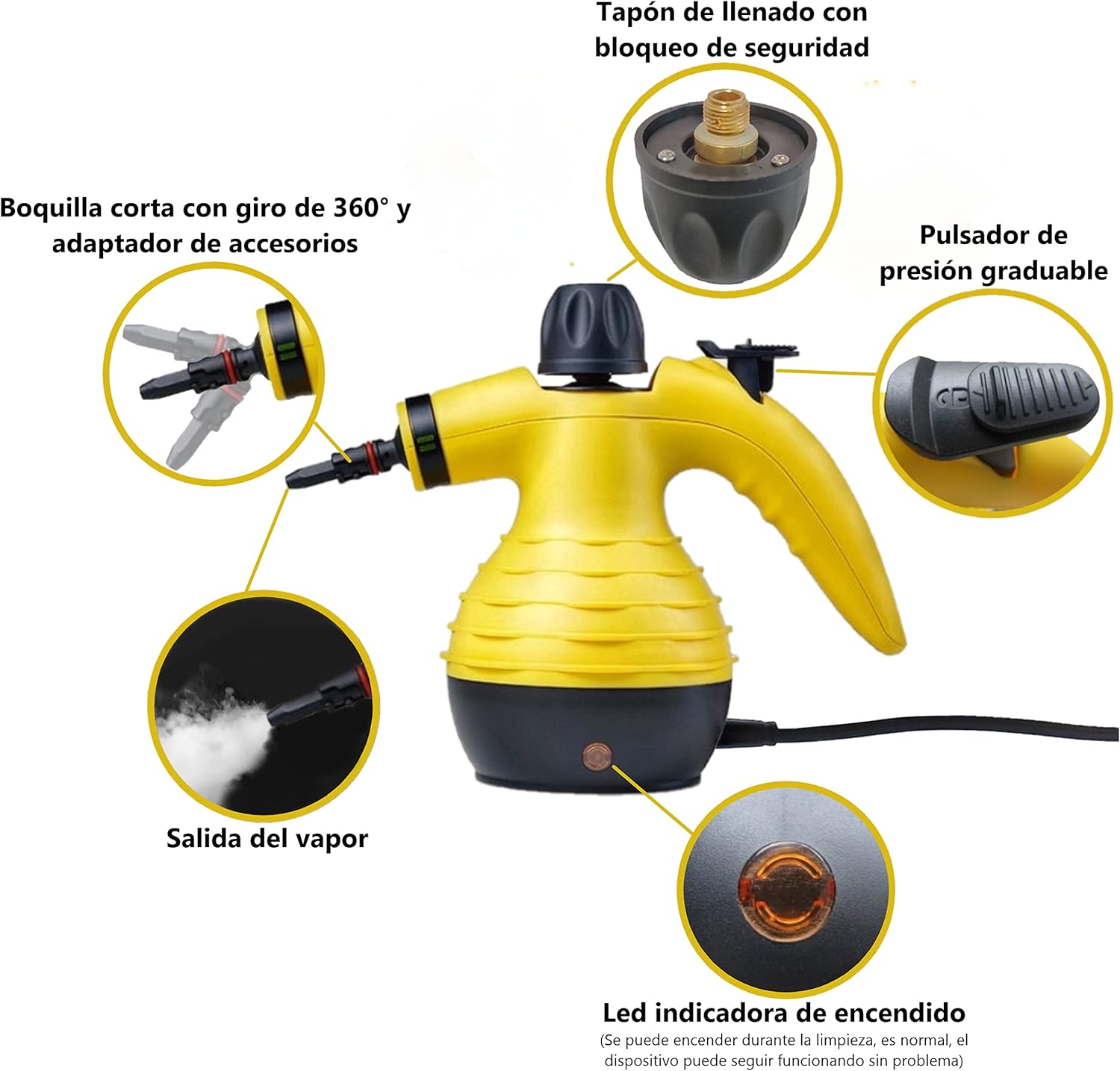 Tapón de llenado con bloqueo de seguridad

Boquilla corta con giro de 360° y adaptador de accesorios

Pulsador de presión graduable

Salida del vapor

Led indicadora de encendido
(Se puede encender durante la limpieza, es normal, el dispositivo puede seguir funcionando sin problema)