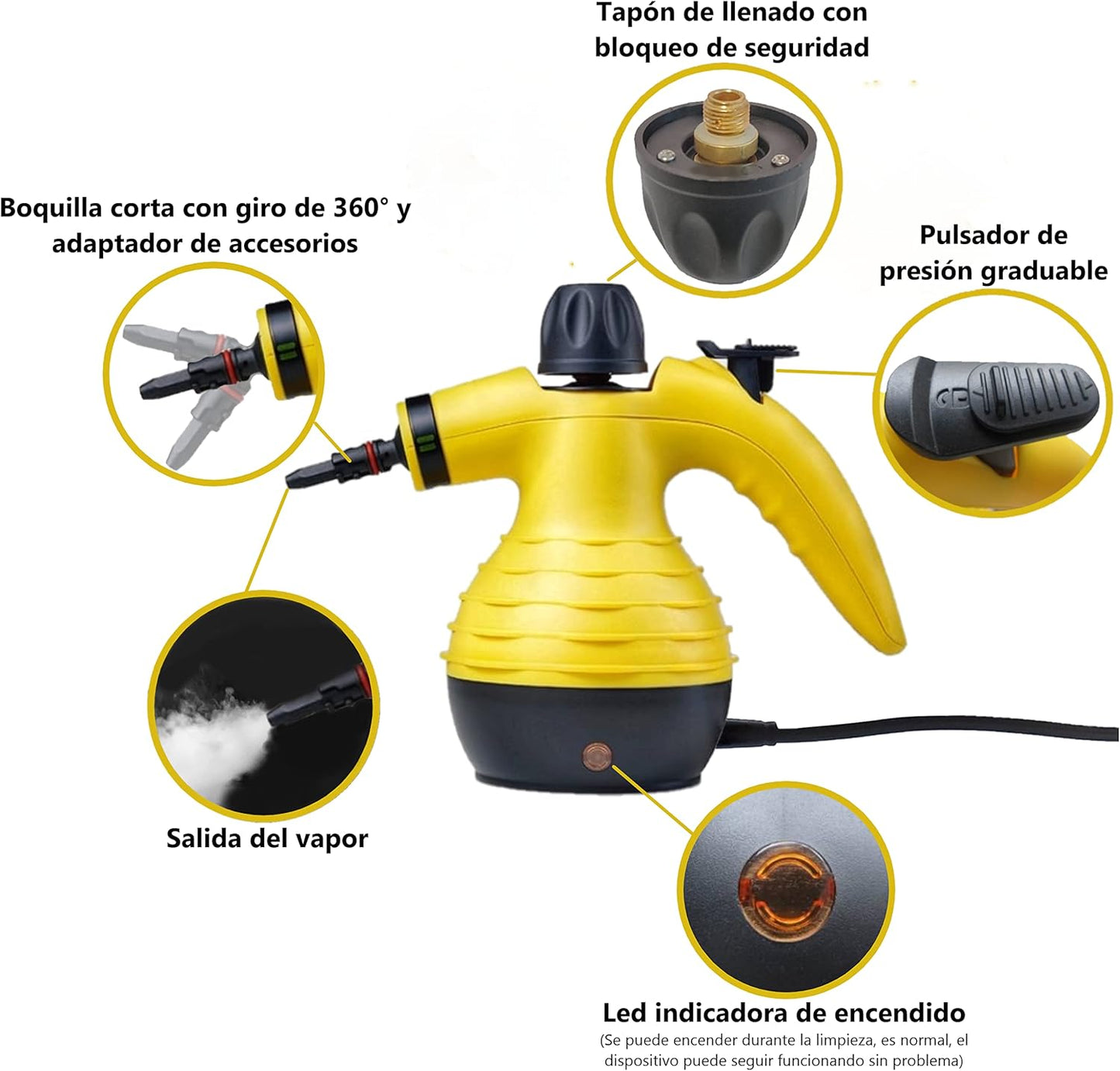 Tapón de llenado con bloqueo de seguridad

Boquilla corta con giro de 360° y adaptador de accesorios

Pulsador de presión graduable

Salida del vapor

Led indicadora de encendido
(Se puede encender durante la limpieza, es normal, el dispositivo puede seguir funcionando sin problema)